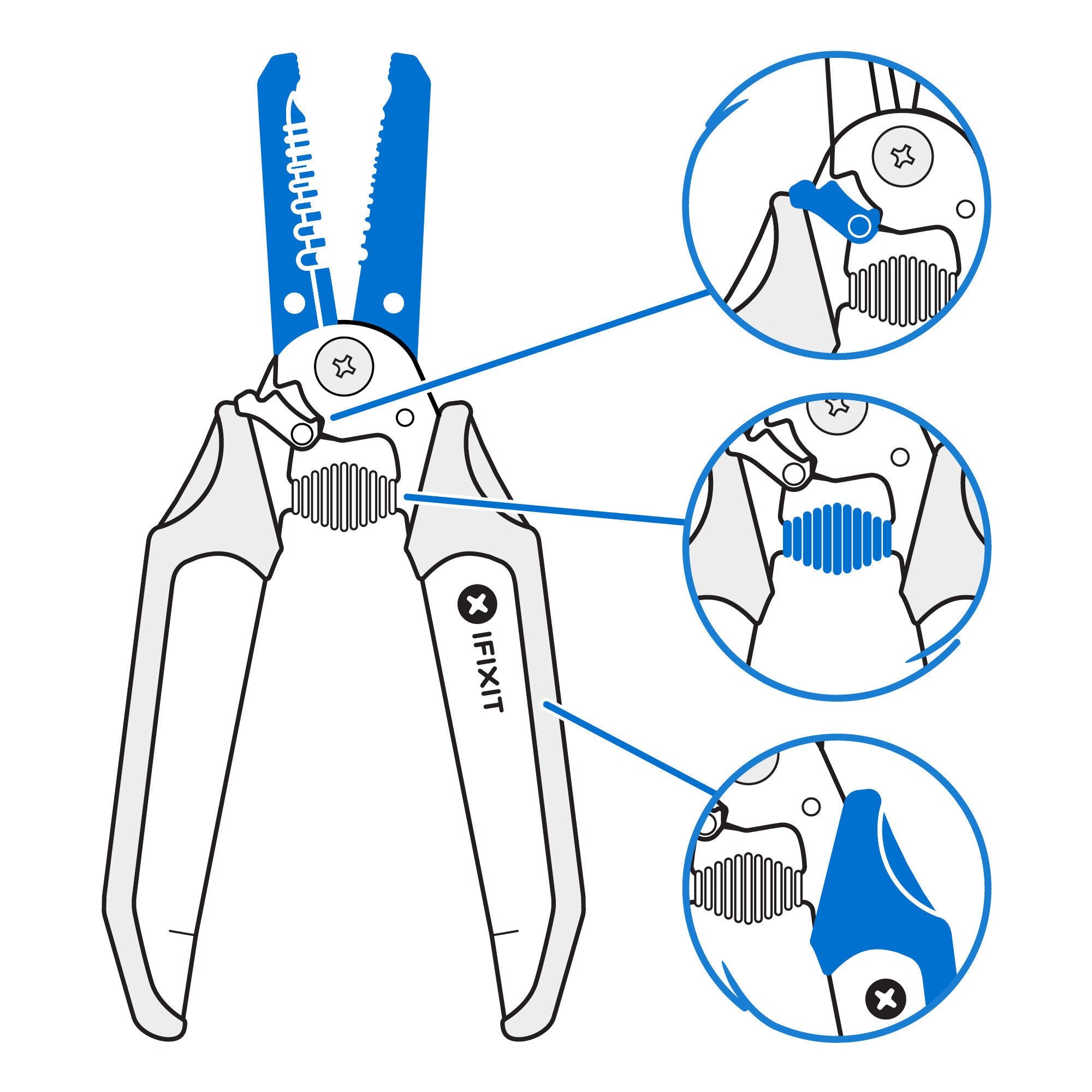 IFIXIT