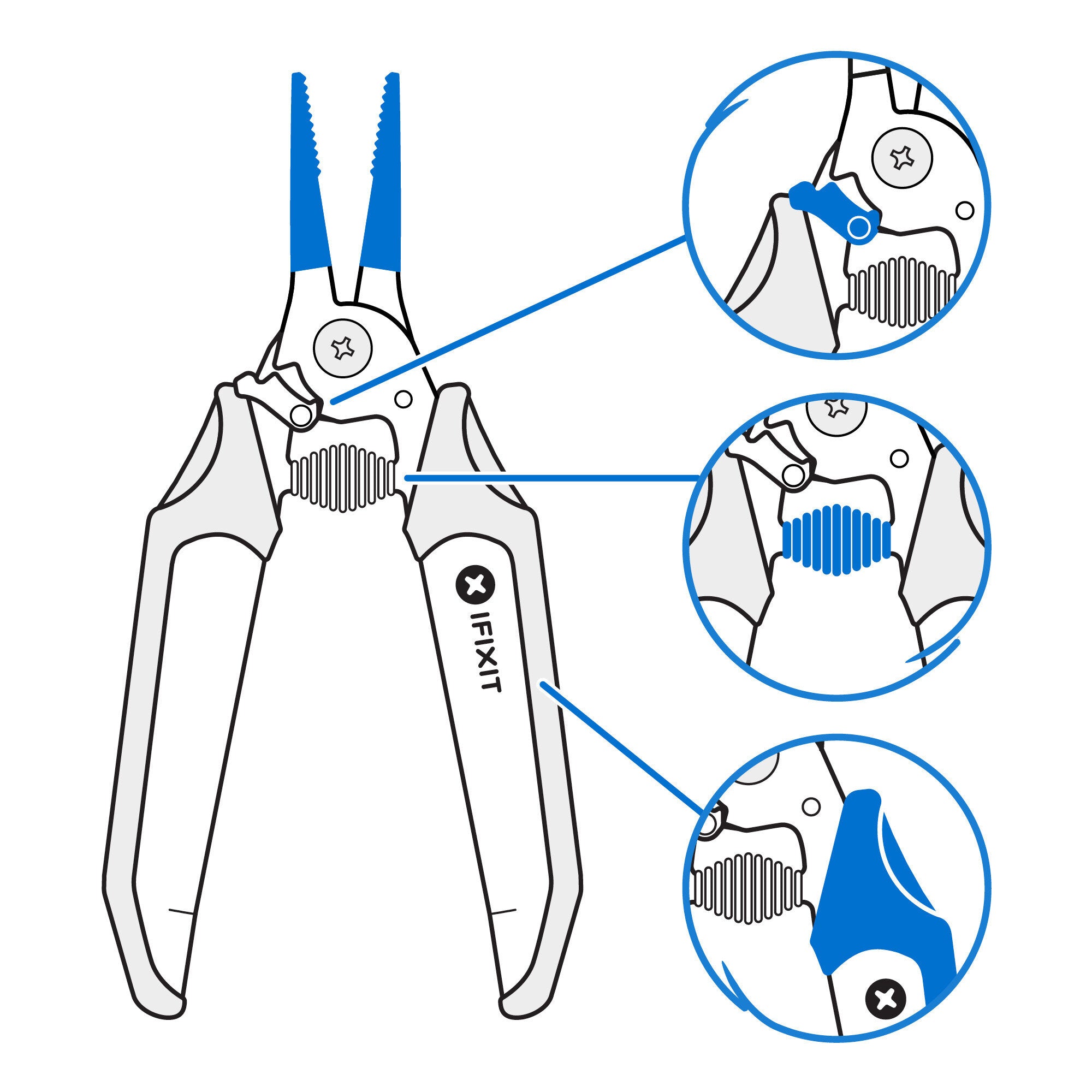 IFIXIT