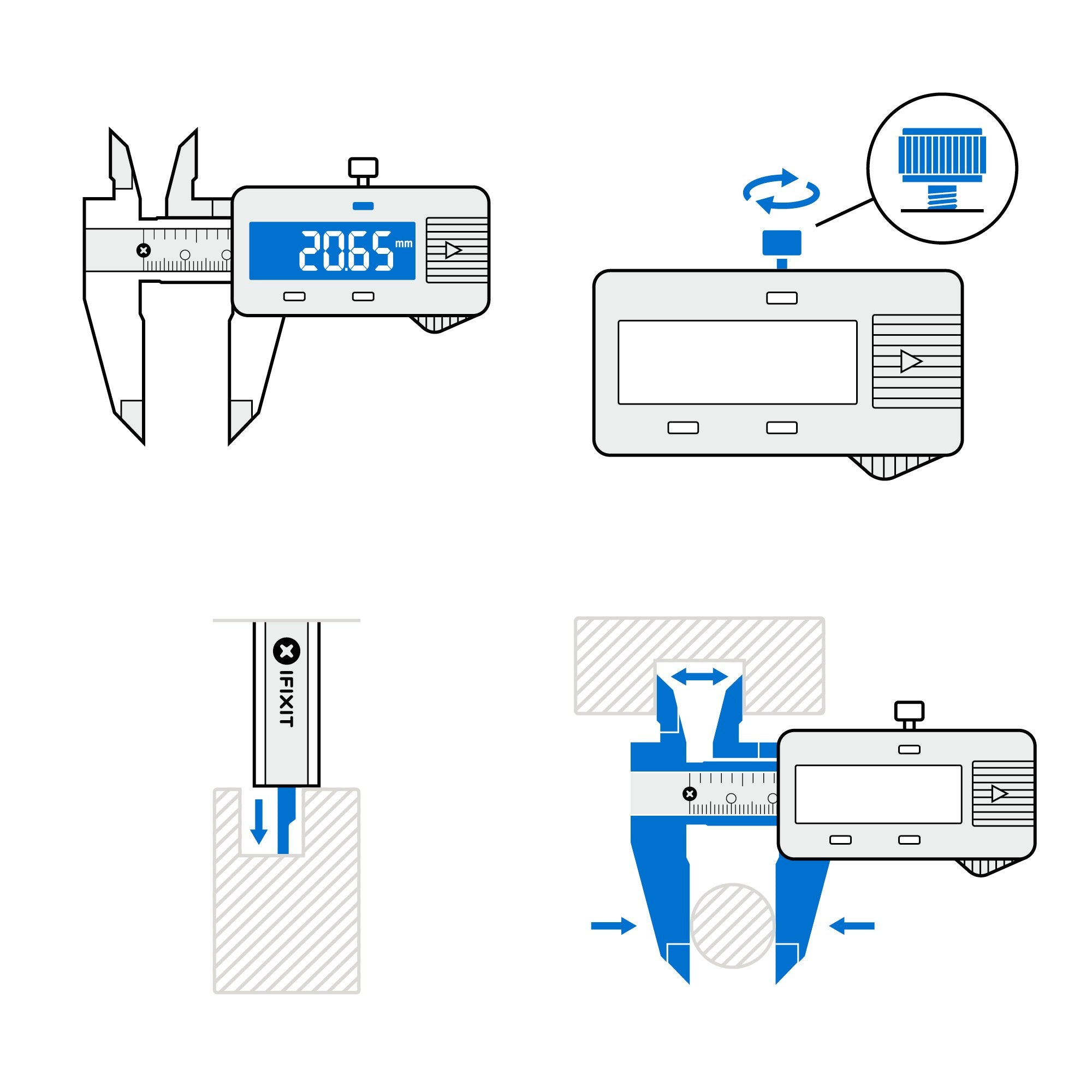 20.65 mm

IFIXIT