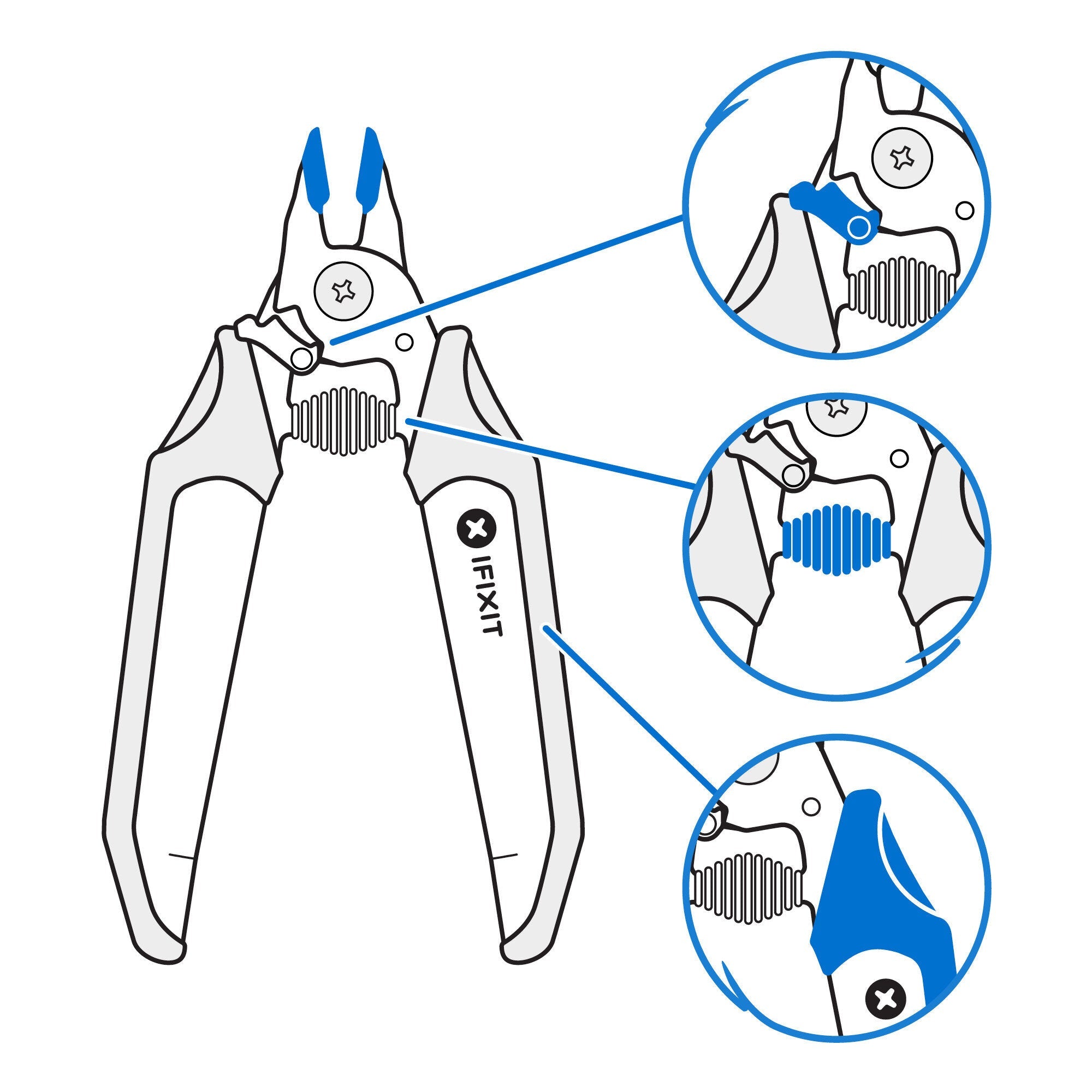 IFIXIT